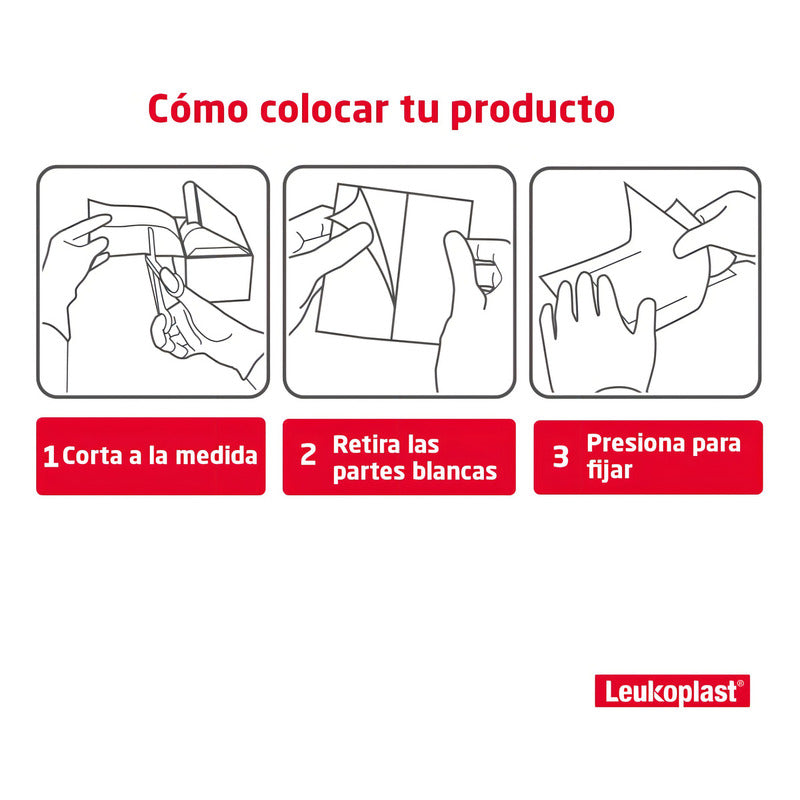 Cómo colocar tu producto

1 Corta a la medida

2 Retira las partes blancas

3 Presiona para fijar

Leukoplast®