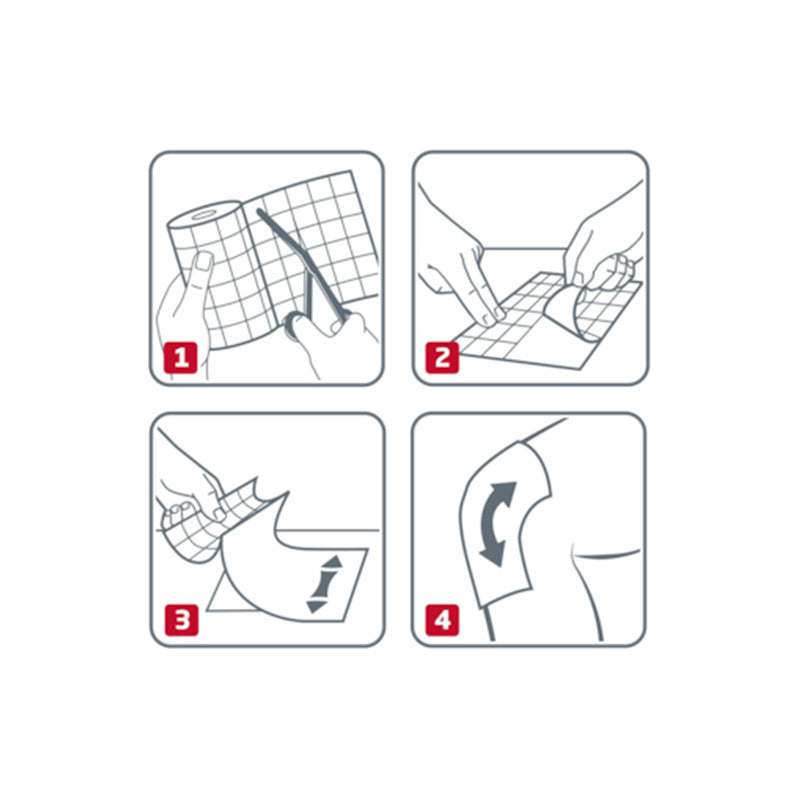 1

2

3

4