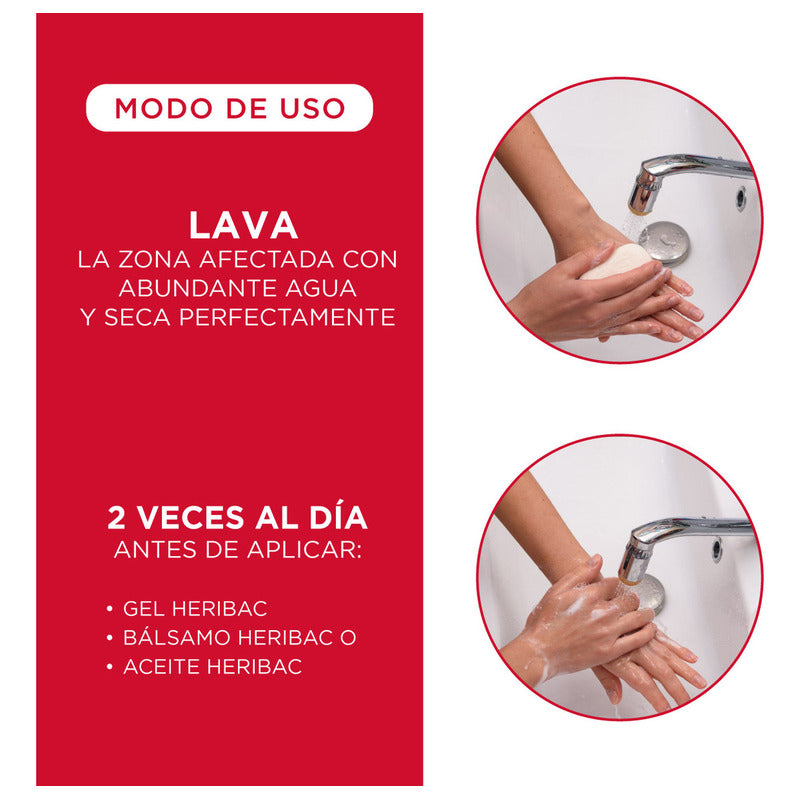 MODO DE USO

LAVA
LA ZONA AFECTADA CON ABUNDANTE AGUA Y SECA PERFECTAMENTE

2 VECES AL DÍA
ANTES DE APLICAR:

• GEL HERIBAC
• BÁLSAMO HERIBAC O
• ACEITE HERIBAC