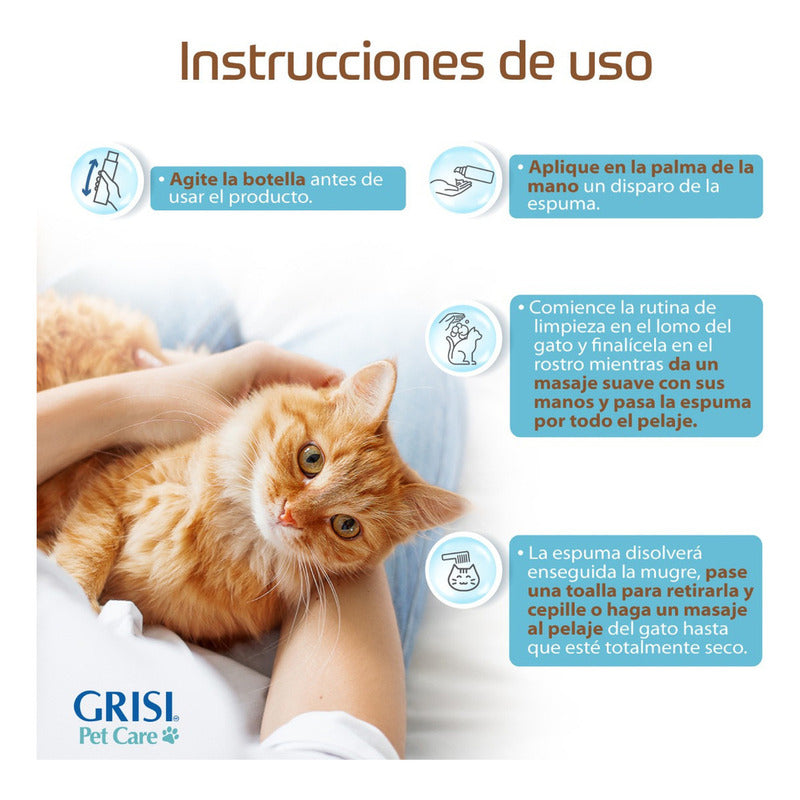 Instrucciones de uso

• Agite la botella antes de usar el producto.

• Aplique en la palma de la mano un disparo de la espuma.

• Comience la rutina de limpieza en el lomo del gato y finalícela en el rostro mientras da un masaje suave con sus manos y pasa la espuma por todo el pelaje.

• La espuma disolverá enseguida la mugre, pase una toalla para retirarla y cepille o haga un masaje al pelaje del gato hasta que esté totalmente seco.

GRISI®
Pet Care