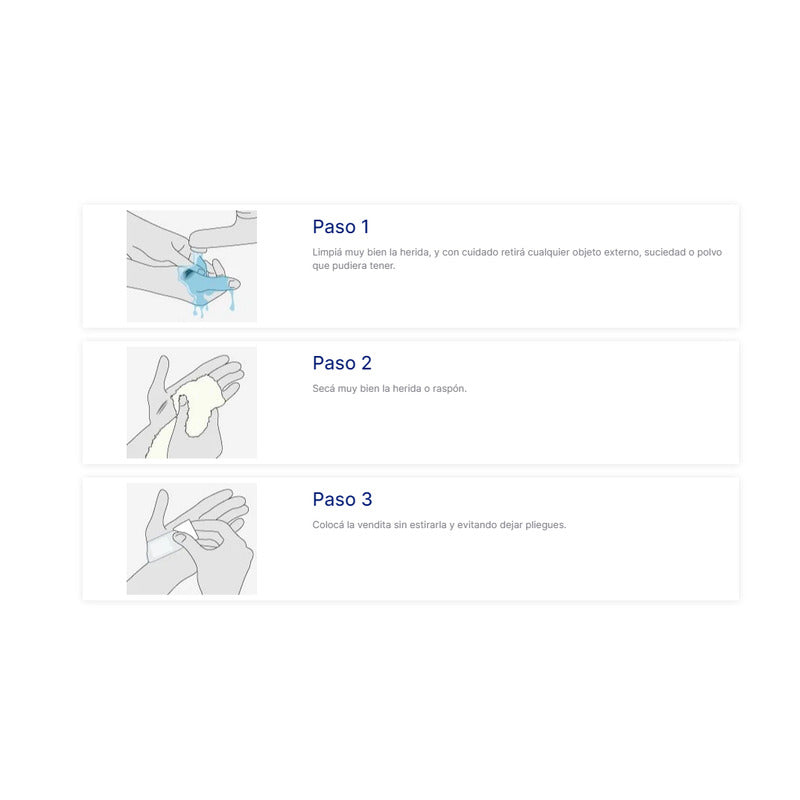 Paso 1

Limpiá muy bien la herida, y con cuidado retirá cualquier objeto externo, suciedad o polvo que pudiera tener.

Paso 2

Secá muy bien la herida o raspón.

Paso 3

Colocá la vendita sin estirarla y evitando dejar pliegues.