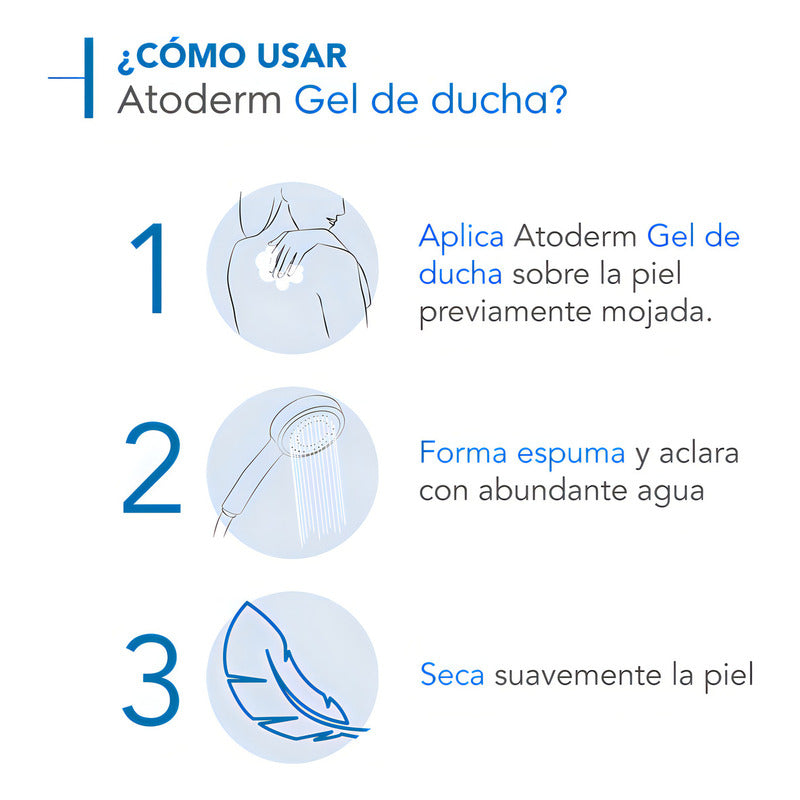 ¿CÓMO USAR
Atoderm Gel de ducha?

1

Aplica Atoderm Gel de ducha sobre la piel previamente mojada.

2

Forma espuma y aclara con abundante agua

3

Seca suavemente la piel