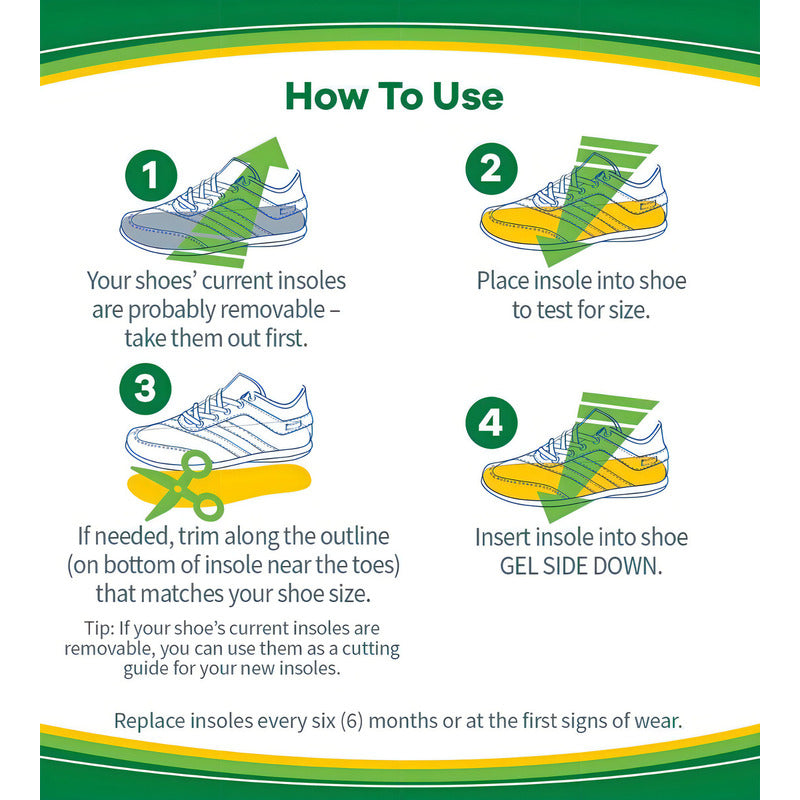 How To Use

1

Your shoes' current insoles are probably removable – take them out first.

2

Place insole into shoe to test for size.

3

If needed, trim along the outline (on bottom of insole near the toes) that matches your shoe size.

Tip: If your shoe's current insoles are removable, you can use them as a cutting guide for your new insoles.

4

Insert insole into shoe GEL SIDE DOWN.

Replace insoles every six (6) months or at the first signs of wear.