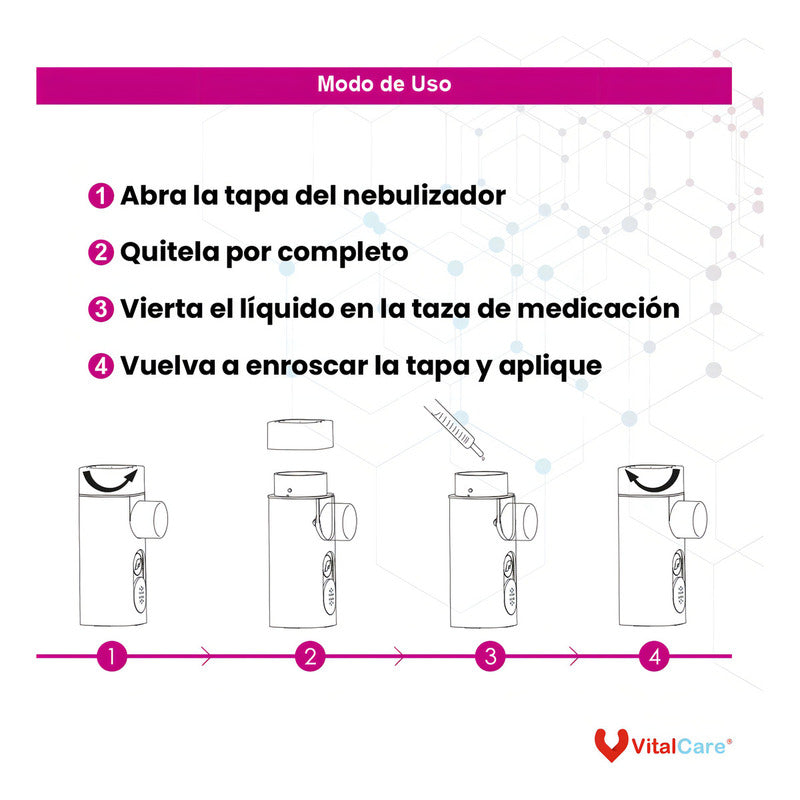 Modo de Uso

1 Abra la tapa del nebulizador

2 Quitela por completo

3 Vierta el líquido en la taza de medicación

4 Vuelva a enroscar la tapa y aplique

1

2

3

4

VitalCare®